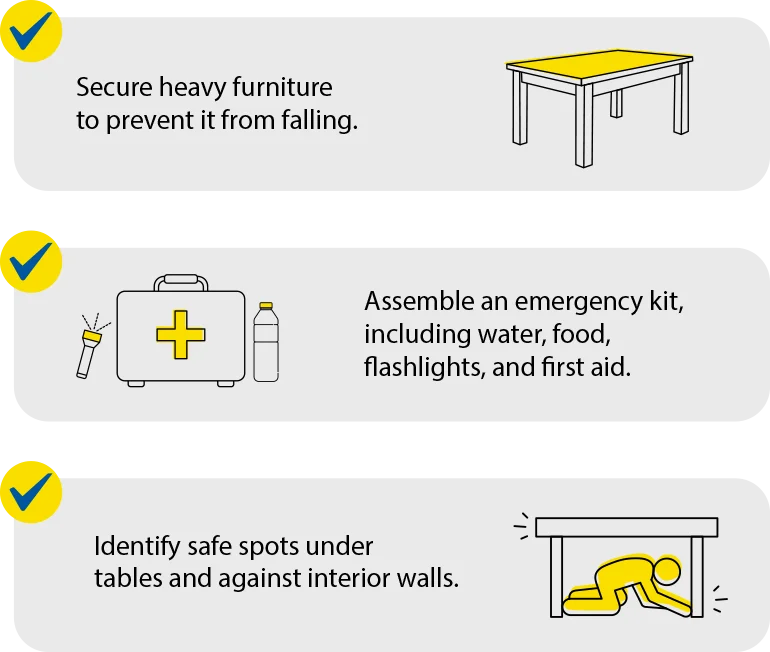 Secure heavy furniture to prevent it from falling.

Assemble an emergency kit, including water, food, flashlights, and first aid.

Identify safe spots under tables and against interior walls.